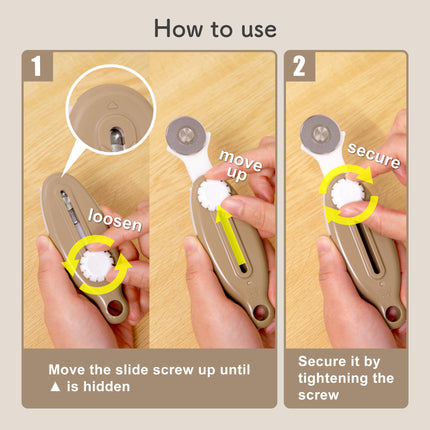 How to use

1

loosen

move up

Move the slide screw up until ▲ is hidden

2

secure

Secure it by tightening the screw