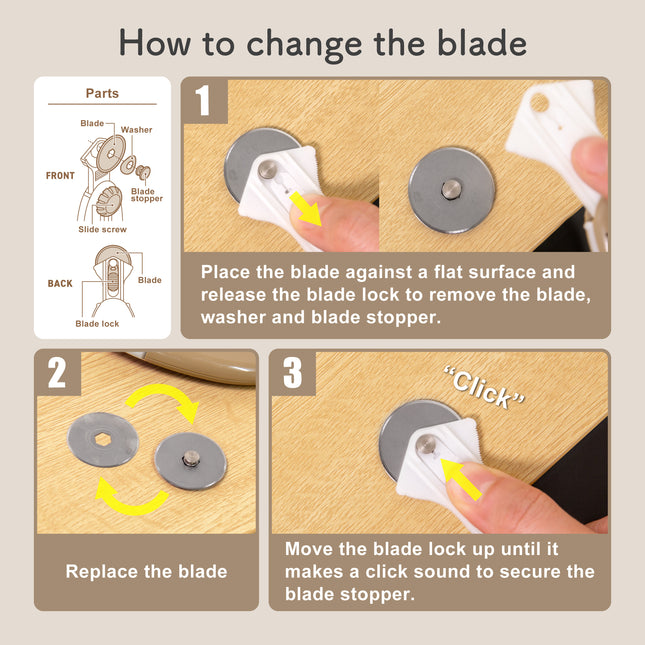 How to change the blade

Parts

Blade
Washer
FRONT
Blade stopper
Slide screw

BACK
Blade
Blade lock

1

Place the blade against a flat surface and release the blade lock to remove the blade, washer and blade stopper.

2

Replace the blade

3

"Click"

Move the blade lock up until it makes a click sound to secure the blade stopper.